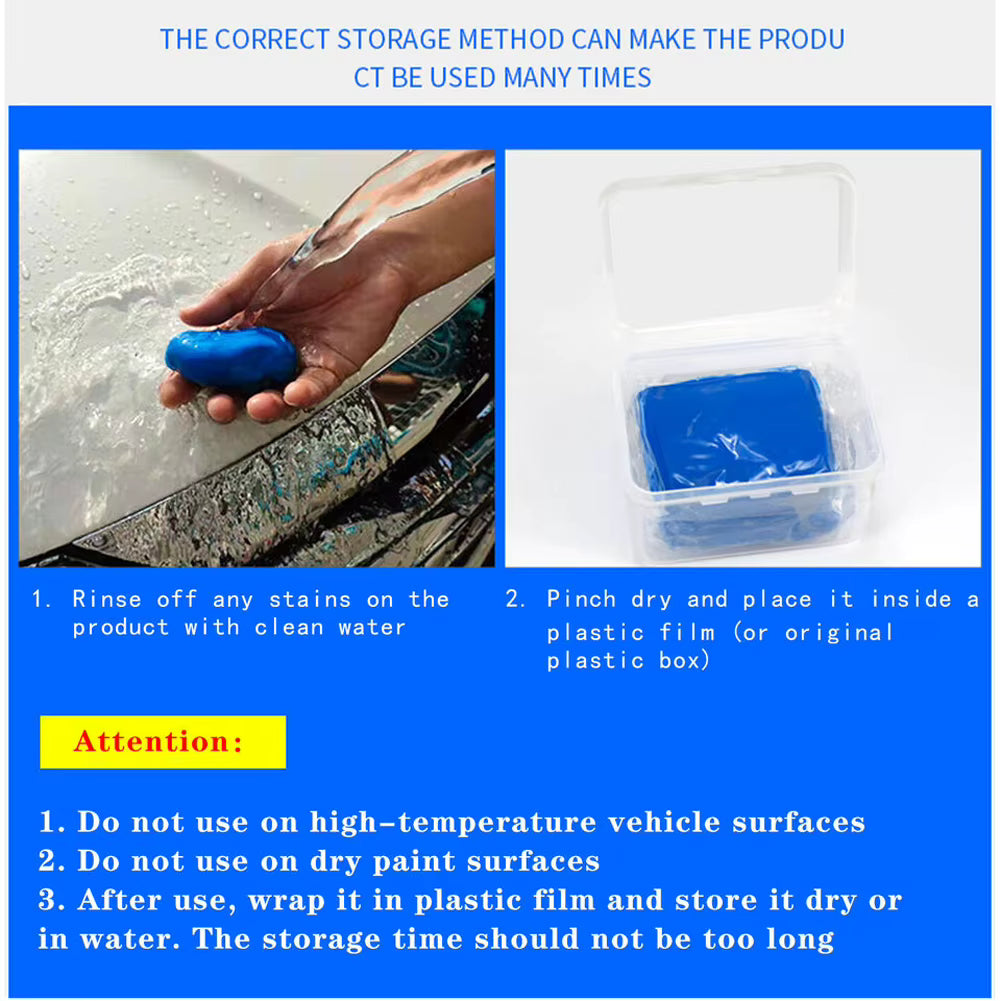 THE CORRECT STORAGE METHOD CAN MAKE THE PRODU CT BE USED MANY TIMES

1. Rinse off any stains on the product with clean water

2. Pinch dry and place it inside a plastic film (or original plastic box)

Attention:

1. Do not use on high-temperature vehicle surfaces
2. Do not use on dry paint surfaces
3. After use, wrap it in plastic film and store it dry or in water. The storage time should not be too long