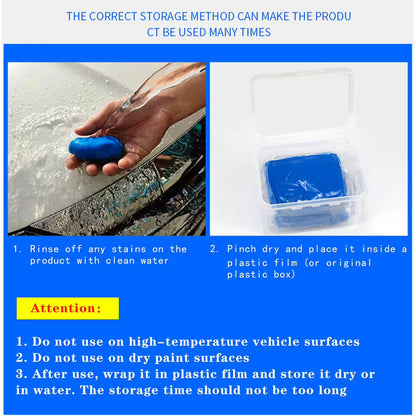 THE CORRECT STORAGE METHOD CAN MAKE THE PRODU CT BE USED MANY TIMES

1. Rinse off any stains on the product with clean water

2. Pinch dry and place it inside a plastic film (or original plastic box)

Attention:

1. Do not use on high-temperature vehicle surfaces
2. Do not use on dry paint surfaces
3. After use, wrap it in plastic film and store it dry or in water. The storage time should not be too long